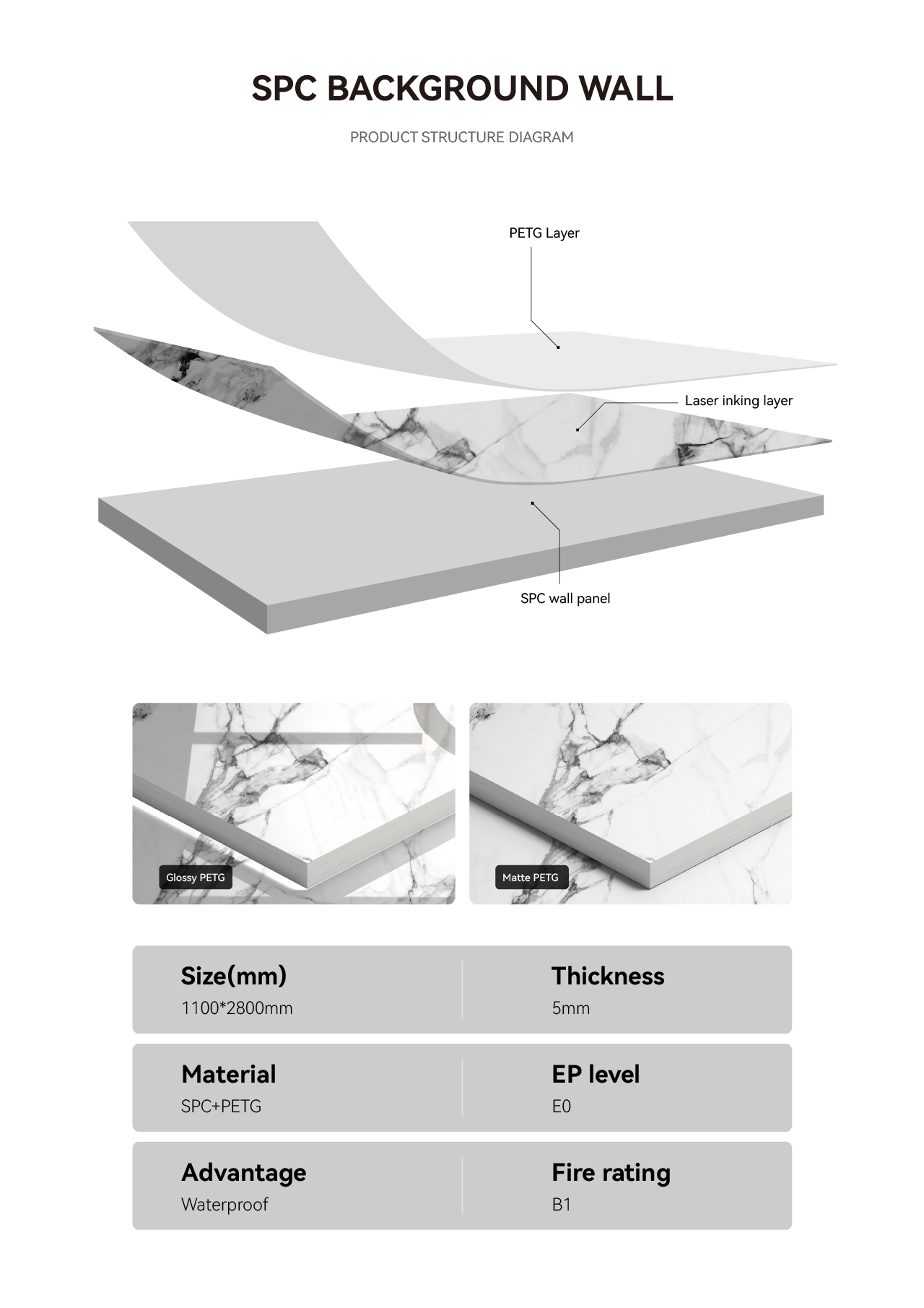 SPC BACKGROUND WALL

PRODUCT STRUCTURE DIAGRAM

PETG Layer

Laser inking layer

SPC wall panel

Glossy PETG

Matte PETG

Size(mm)
1100*2800mm

Thickness
5mm

Material
SPC+PETG

EP level
E0

Advantage
Waterproof

Fire rating
B1